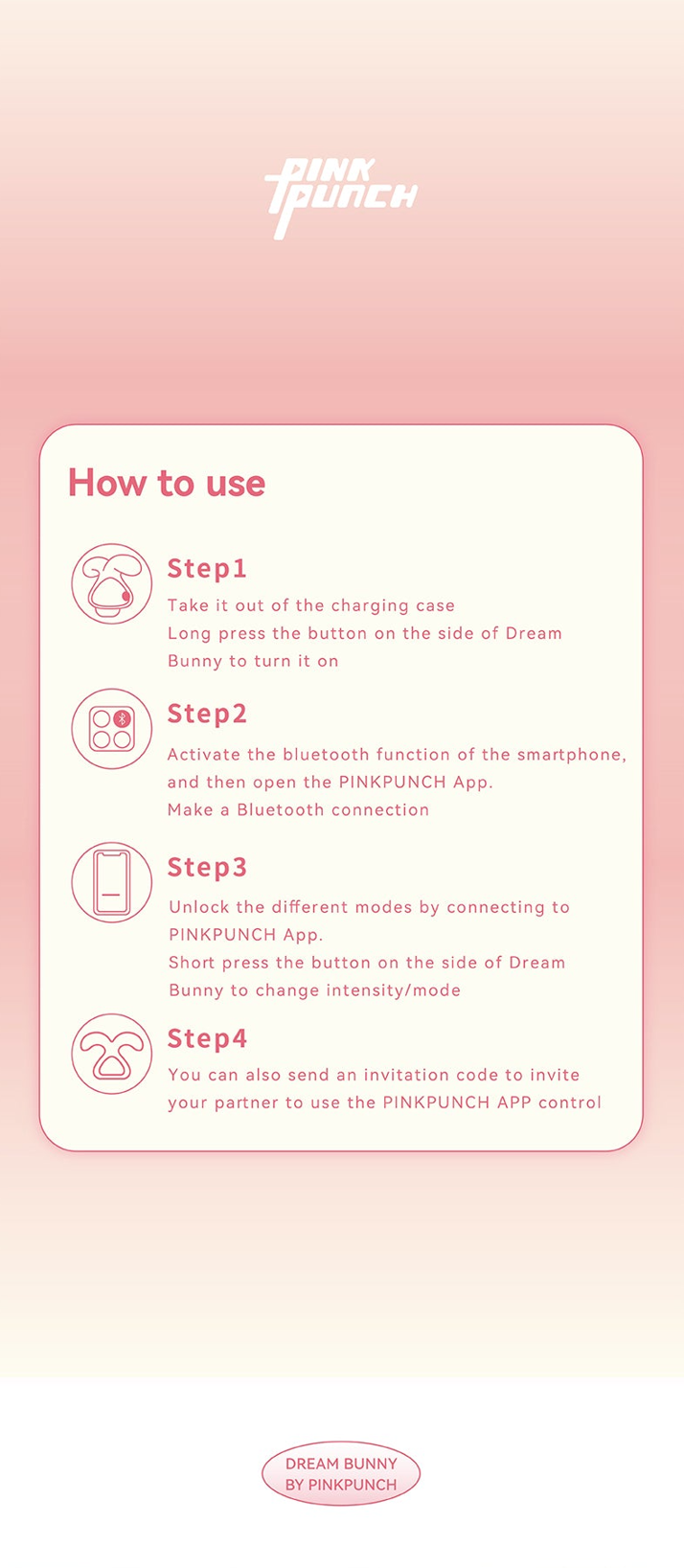 PINK PUNCH

How to use

Step1
Take it out of the charging case
Long press the button on the side of Dream Bunny to turn it on

Step2
Activate the bluetooth function of the smartphone, and then open the PINKPUNCH App.
Make a Bluetooth connection

Step3
Unlock the different modes by connecting to PINKPUNCH App.
Short press the button on the side of Dream Bunny to change intensity/mode

Step4
You can also send an invitation code to invite your partner to use the PINKPUNCH APP control

DREAM BUNNY
BY PINKPUNCH